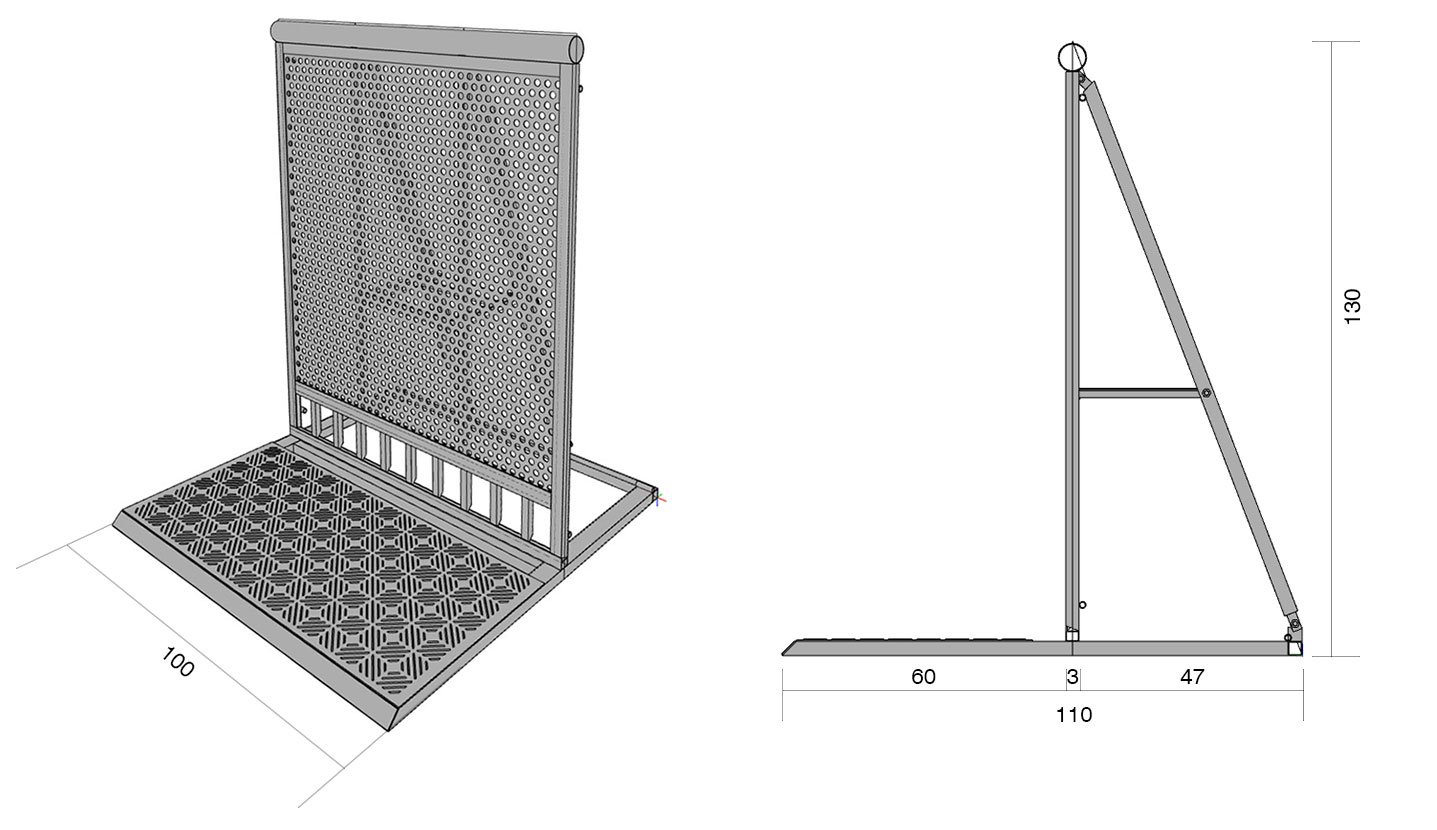 100

130

60
3
47
110